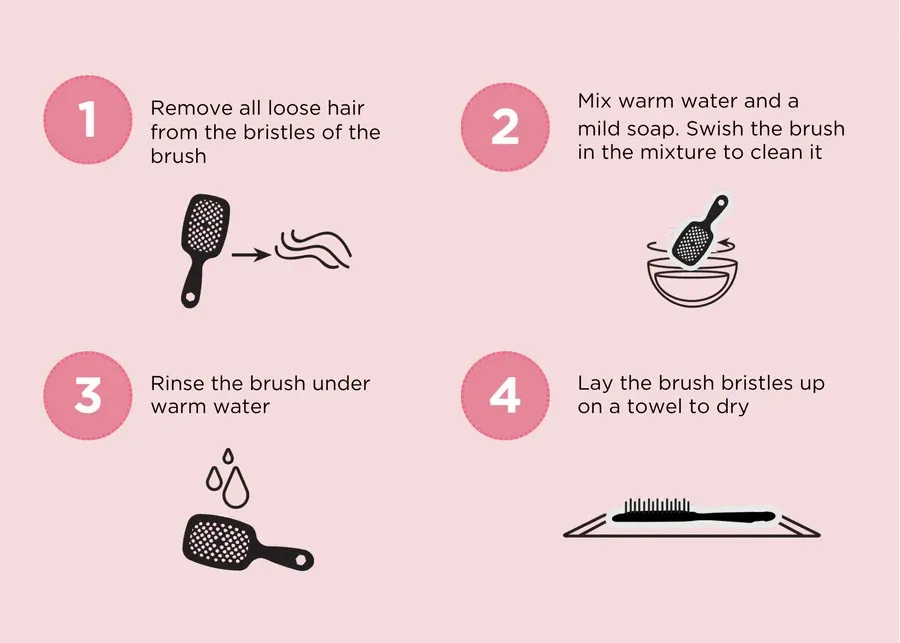 1
Remove all loose hair from the bristles of the brush

2
Mix warm water and a mild soap. Swish the brush in the mixture to clean it

3
Rinse the brush under warm water

4
Lay the brush bristles up on a towel to dry